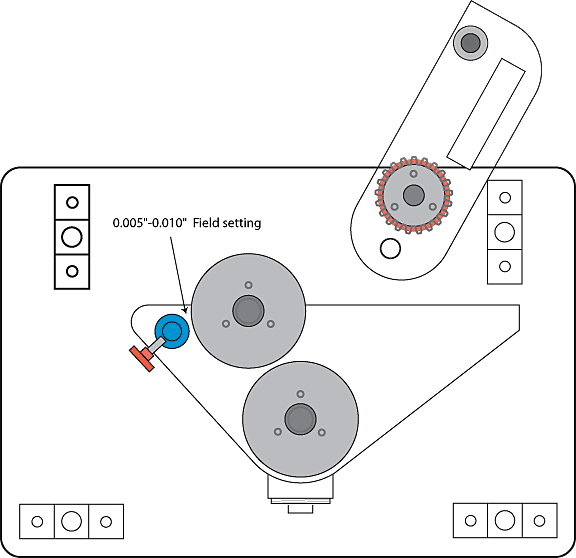 0.005"-0.010" Field setting