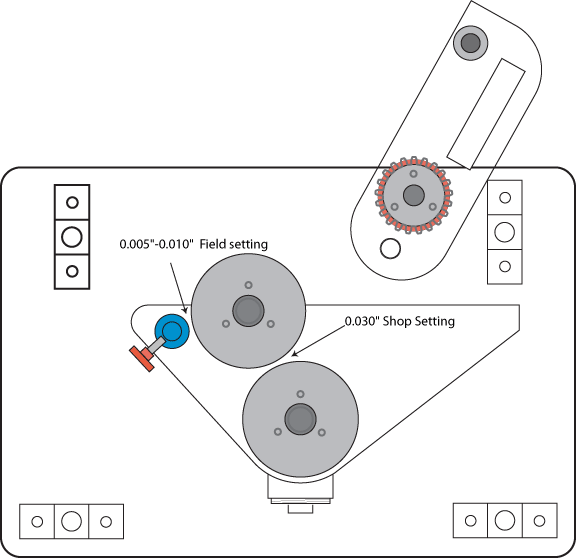 0.005"-0.010"  Field setting

0.030" Shop Setting